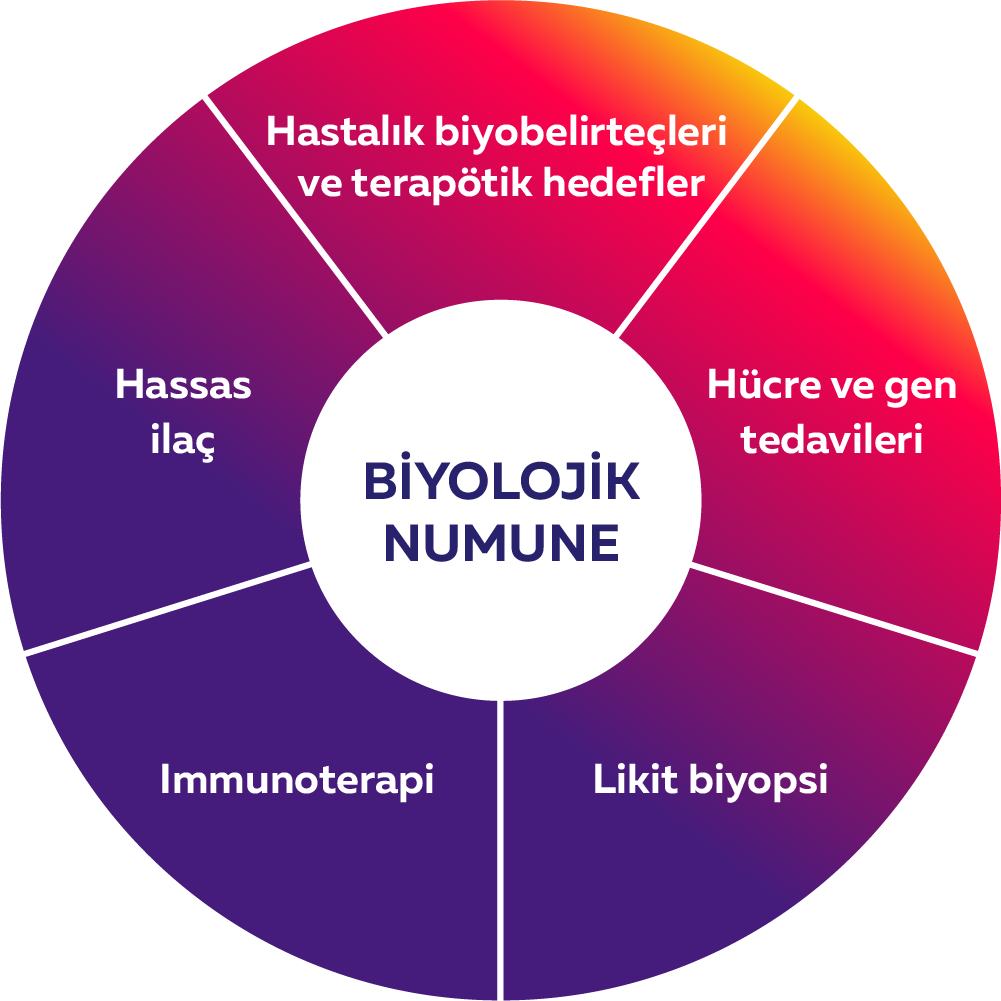 Hastalık biyobelirteçleri ve terapötik hedefler

Hücre ve gen tedavileri

Likit biyopsi

Immunoterapi

Hassas ilaç

BİYOLOJİK NUMUNE